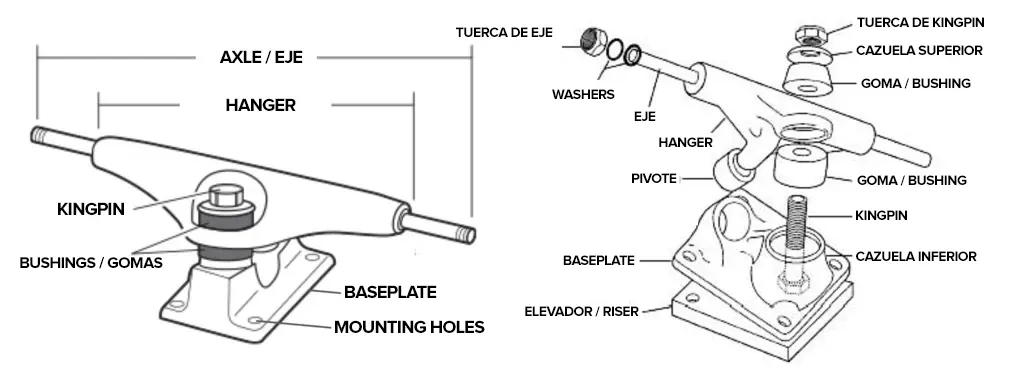 AXLE / EJE
HANGER
KINGPIN
BUSHINGS / GOMAS
BASEPLATE
MOUNTING HOLES

TUERCA DE EJE
WASHERS
EJE
HANGER
PIVOTE
BASEPLATE
ELEVADOR / RISER
TUERCA DE KINGPIN
CAZUELA SUPERIOR
GOMA / BUSHING
GOMA / BUSHING
KINGPIN
CAZUELA INFERIOR